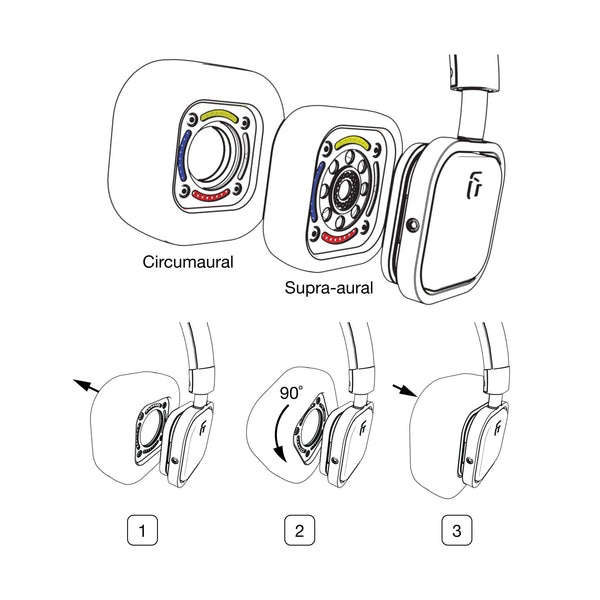 Circumaural

Supra-aural

90°

1

2

3