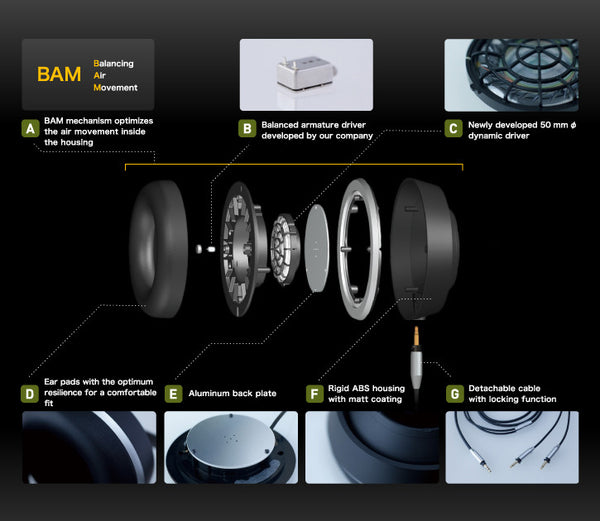 BAM Balancing Air Movement

A BAM mechanism optimizes the air movement inside the housing

B Balanced armature driver developed by our company

C Newly developed 50 mm $\phi$ dynamic driver

D Ear pads with the optimum resilience for a comfortable fit

E Aluminum back plate

F Rigid ABS housing with matt coating

G Detachable cable with locking function