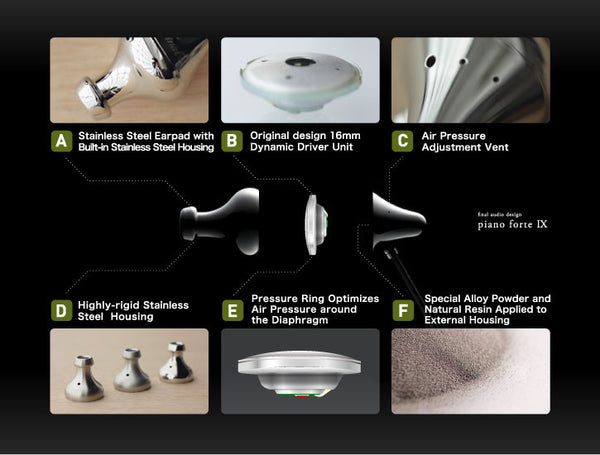 A Stainless Steel Earpad with Built-in Stainless Steel Housing

B Original design 16mm Dynamic Driver Unit

C Air Pressure Adjustment Vent

final audio design
piano forte IX

D Highly-rigid Stainless Steel Housing

E Pressure Ring Optimizes Air Pressure around the Diaphragm

F Special Alloy Powder and Natural Resin Applied to External Housing