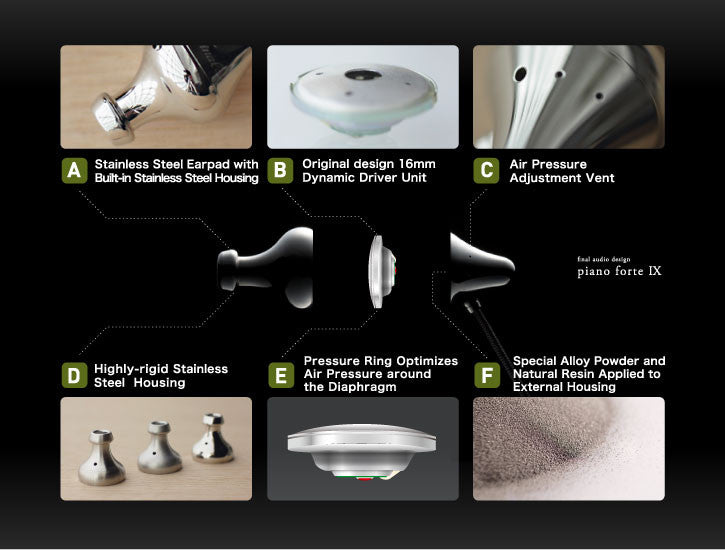 A Stainless Steel Earpad with Built-in Stainless Steel Housing

B Original design 16mm Dynamic Driver Unit

C Air Pressure Adjustment Vent

final audio design
piano forte IX

D Highly-rigid Stainless Steel Housing

E Pressure Ring Optimizes Air Pressure around the Diaphragm

F Special Alloy Powder and Natural Resin Applied to External Housing