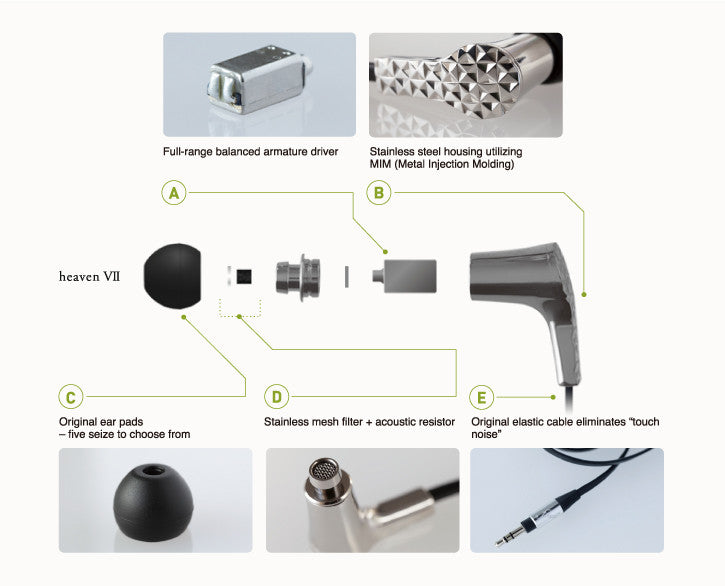 Full-range balanced armature driver

Stainless steel housing utilizing MIM (Metal Injection Molding)

A

B

heaven VII

C

Original ear pads
– five seize to choose from

D

Stainless mesh filter + acoustic resistor

E

Original elastic cable eliminates "touch noise"