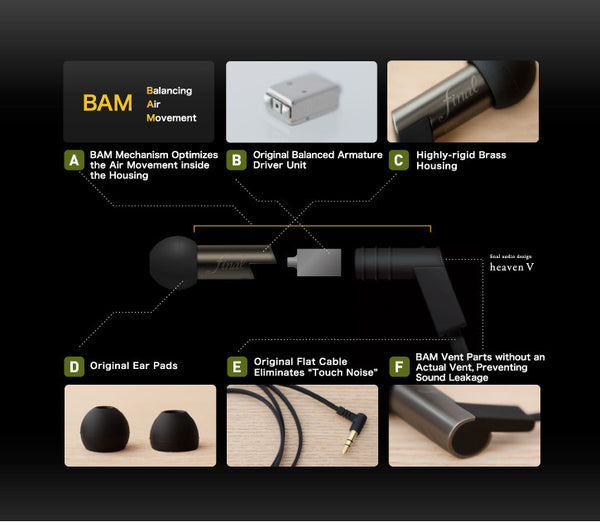 BAM

Balancing
Air
Movement

final

A BAM Mechanism Optimizes the Air Movement inside the Housing

B Original Balanced Armature Driver Unit

C Highly-rigid Brass Housing

final

final audio design
heaven V

D Original Ear Pads

E Original Flat Cable Eliminates "Touch Noise"

F BAM Vent Parts without an Actual Vent, Preventing Sound Leakage