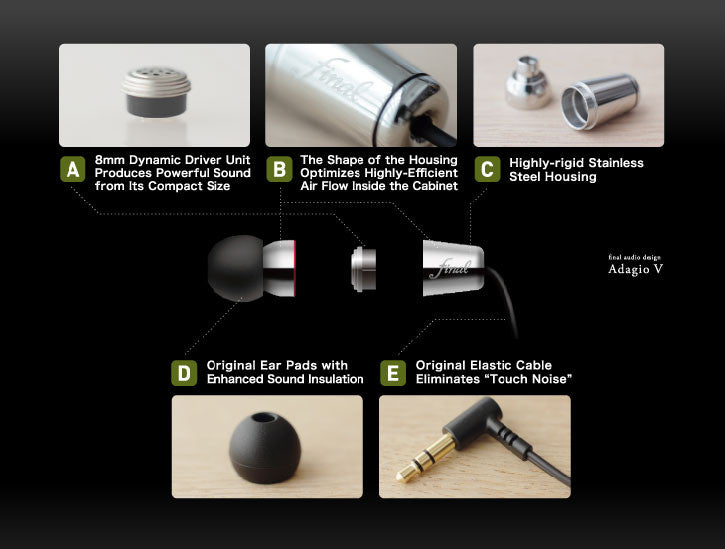 final

A 8mm Dynamic Driver Unit Produces Powerful Sound from Its Compact Size

B The Shape of the Housing Optimizes Highly-Efficient Air Flow Inside the Cabinet

C Highly-rigid Stainless Steel Housing

final

final audio design
Adagio V

D Original Ear Pads with Enhanced Sound Insulation

E Original Elastic Cable Eliminates "Touch Noise"